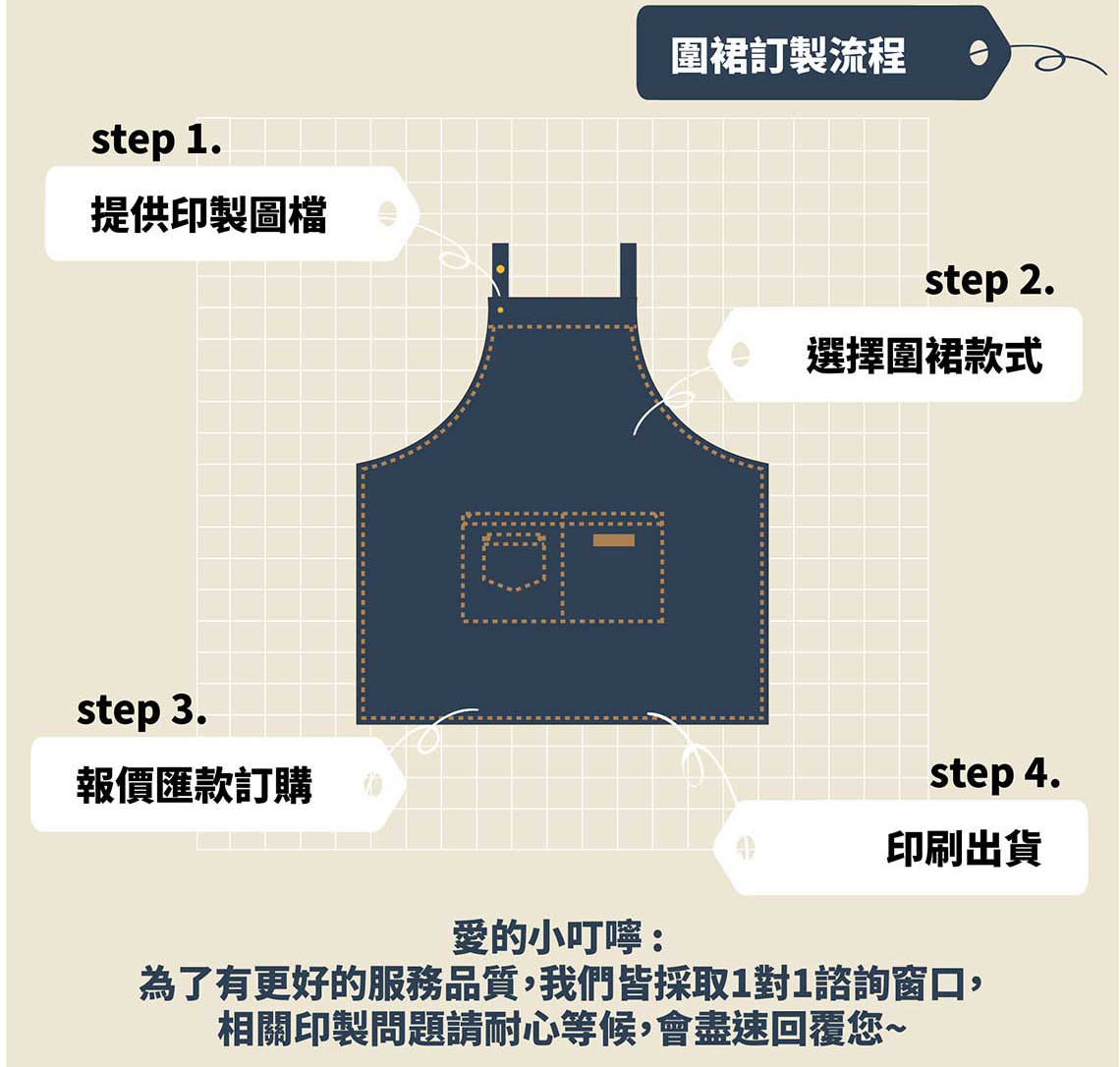 圍裙訂製流程

step 1.
提供印製圖檔

step 2.
選擇圍裙款式

step 3.
報價匯款訂購

step 4.
印刷出貨

愛的小叮嚀：
為了有更好的服務品質，我們皆採取1對1諮詢窗口，
相關印製問題請耐心等候，會盡速回覆您~